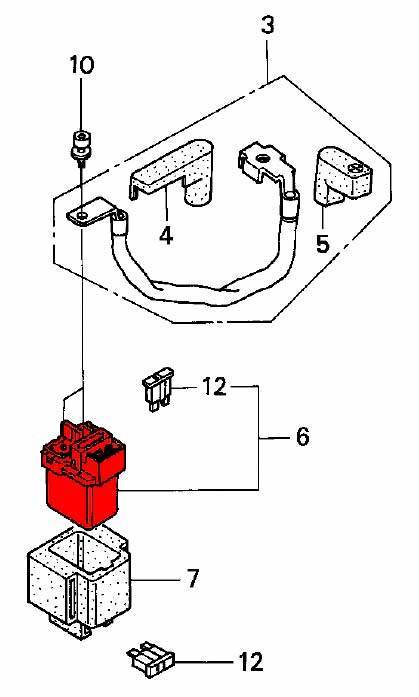 3
10
4
5
12
6
7
12