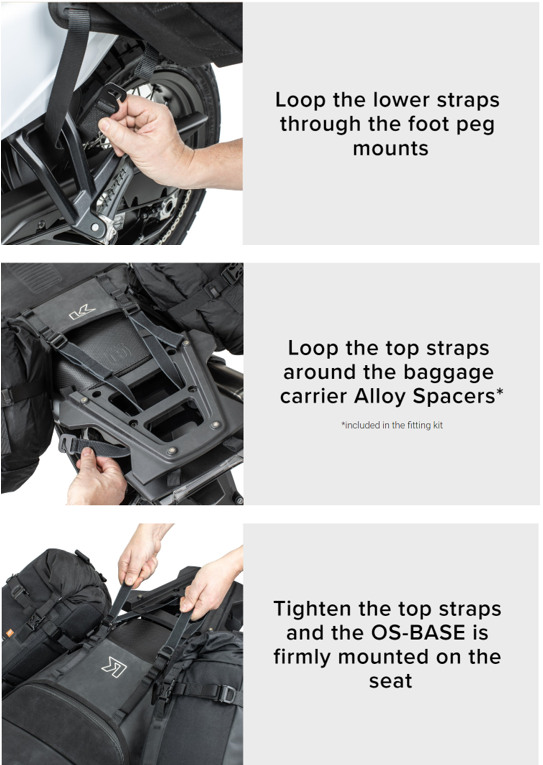 Loop the lower straps through the foot peg mounts

Loop the top straps around the baggage carrier Alloy Spacers*

*included in the fitting kit

Tighten the top straps and the OS-BASE is firmly mounted on the seat