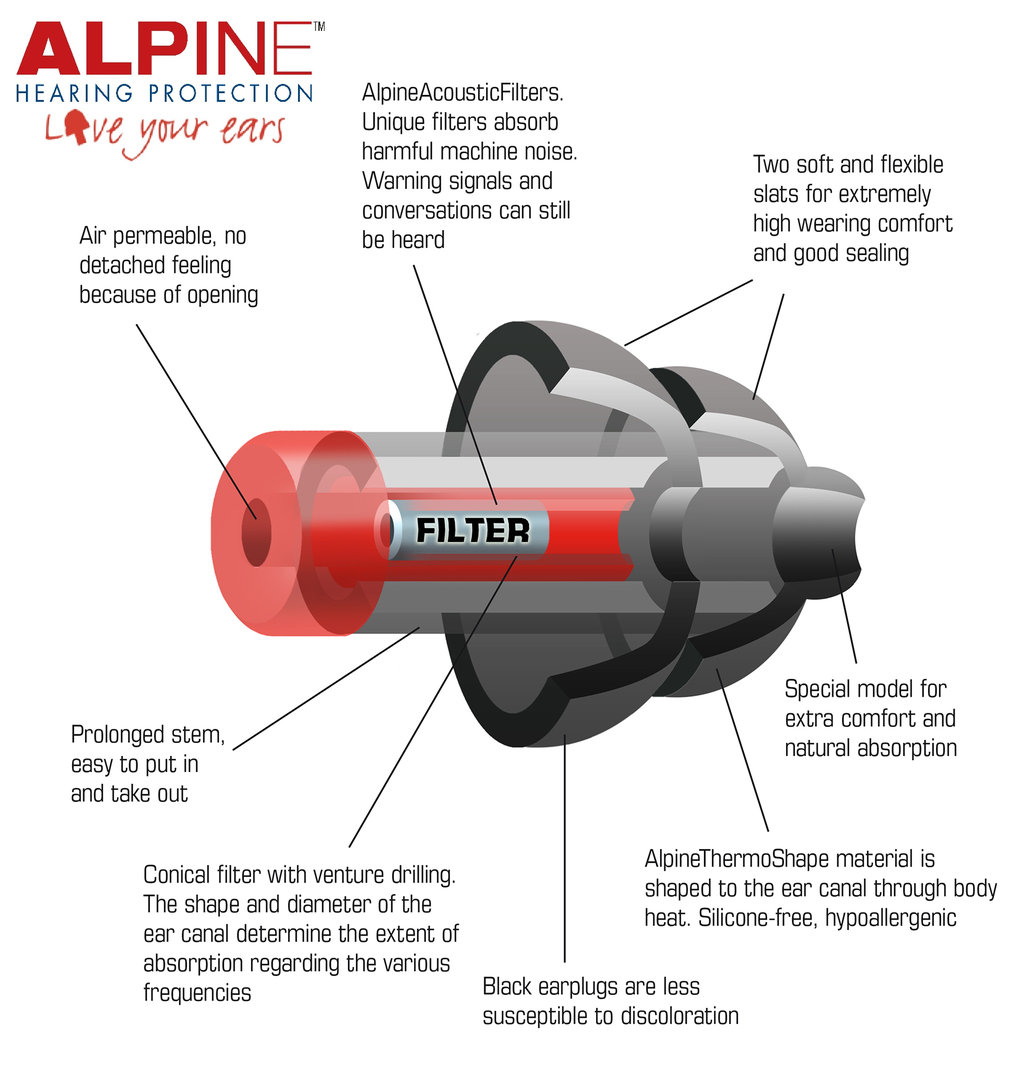 ALPINE™
HEARING PROTECTION
Love your ears

AlpineAcousticFilters. Unique filters absorb harmful machine noise. Warning signals and conversations can still be heard

Two soft and flexible slats for extremely high wearing comfort and good sealing

Air permeable, no detached feeling because of opening

FILTER

Special model for extra comfort and natural absorption

Prolonged stem, easy to put in and take out

AlpineThermoShape material is shaped to the ear canal through body heat. Silicone-free, hypoallergenic

Conical filter with venture drilling. The shape and diameter of the ear canal determine the extent of absorption regarding the various frequencies

Black earplugs are less susceptible to discoloration