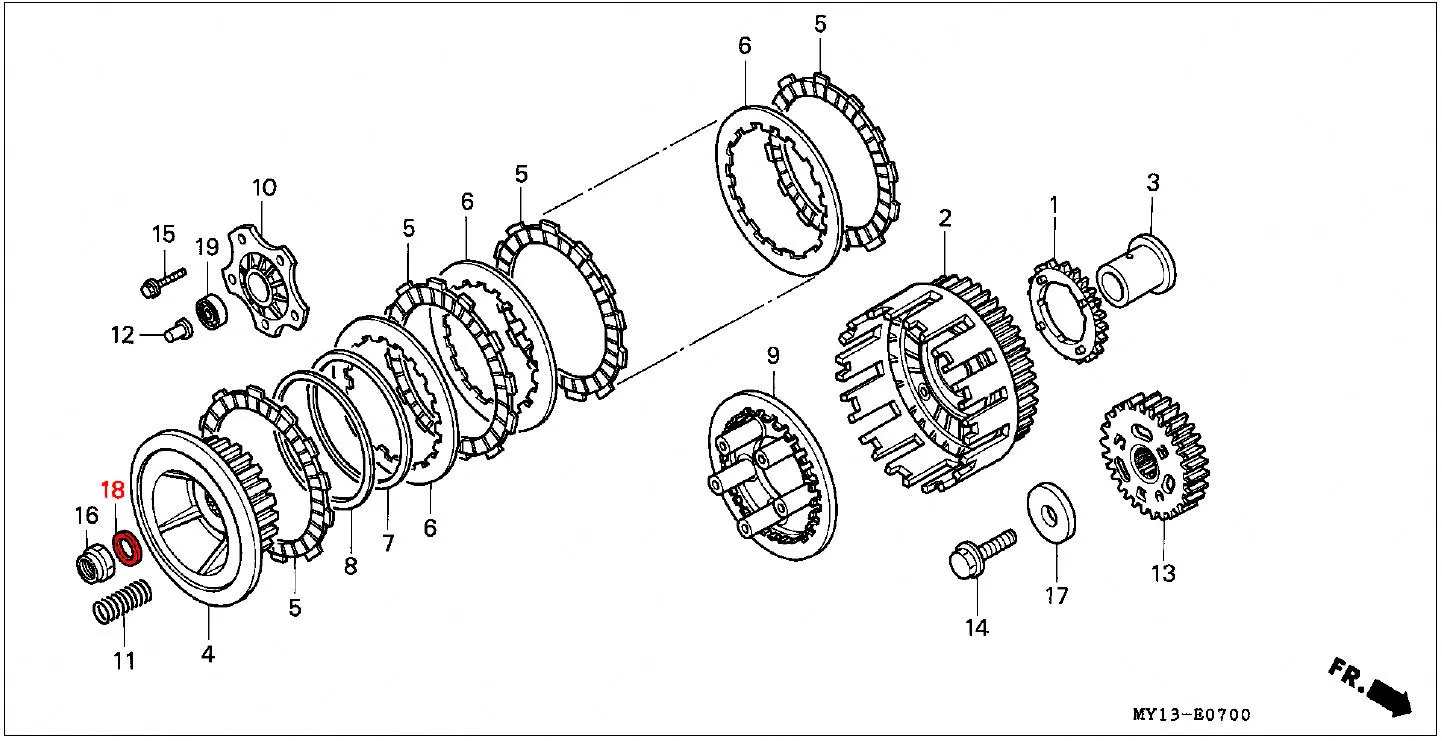 6
5
10
15
19
12
5
6
5
2
1
3
9
18
16
11
4
5
8
7
6
14
17
13
FR.
MY13-E0700